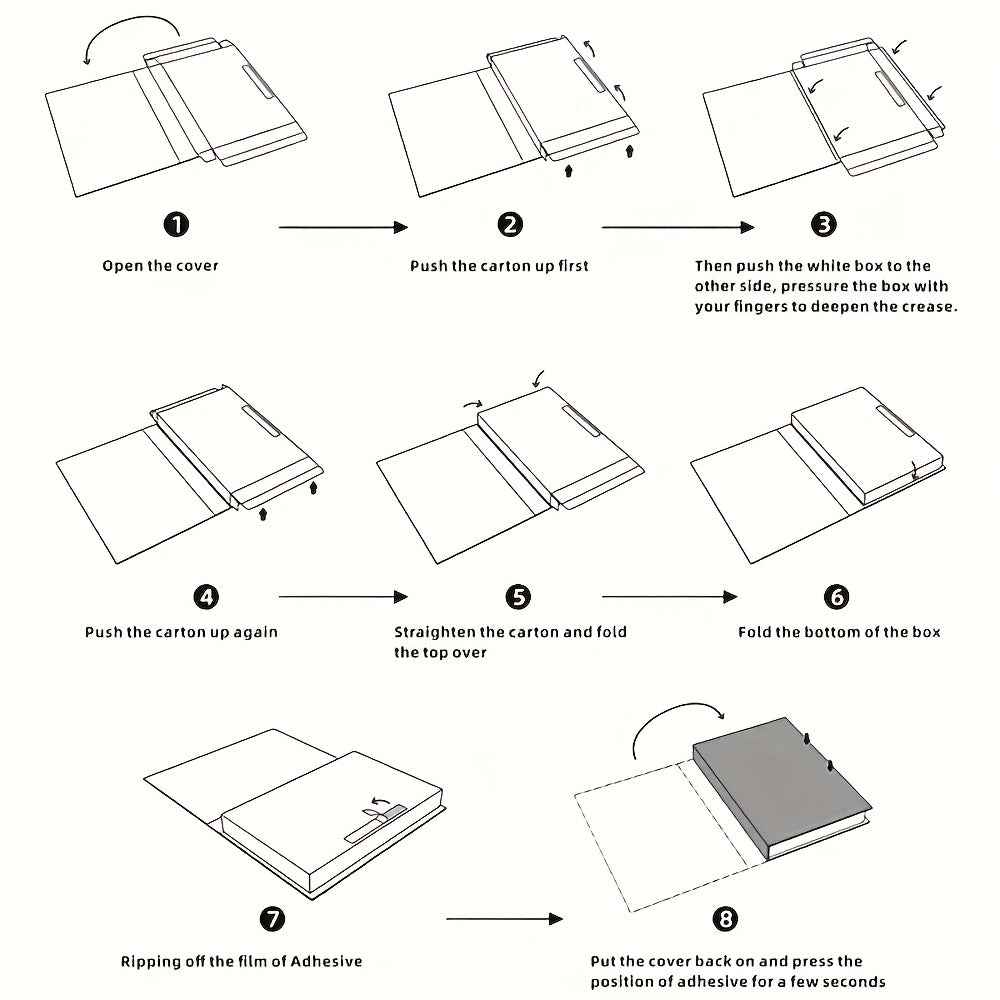 1
Open the cover

2
Push the carton up first

3
Then push the white box to the other side, pressure the box with your fingers to deepen the crease.

4
Push the carton up again

5
Straighten the carton and fold the top over

6
Fold the bottom of the box

7
Ripping off the film of Adhesive

8
Put the cover back on and press the position of adhesive for a few seconds