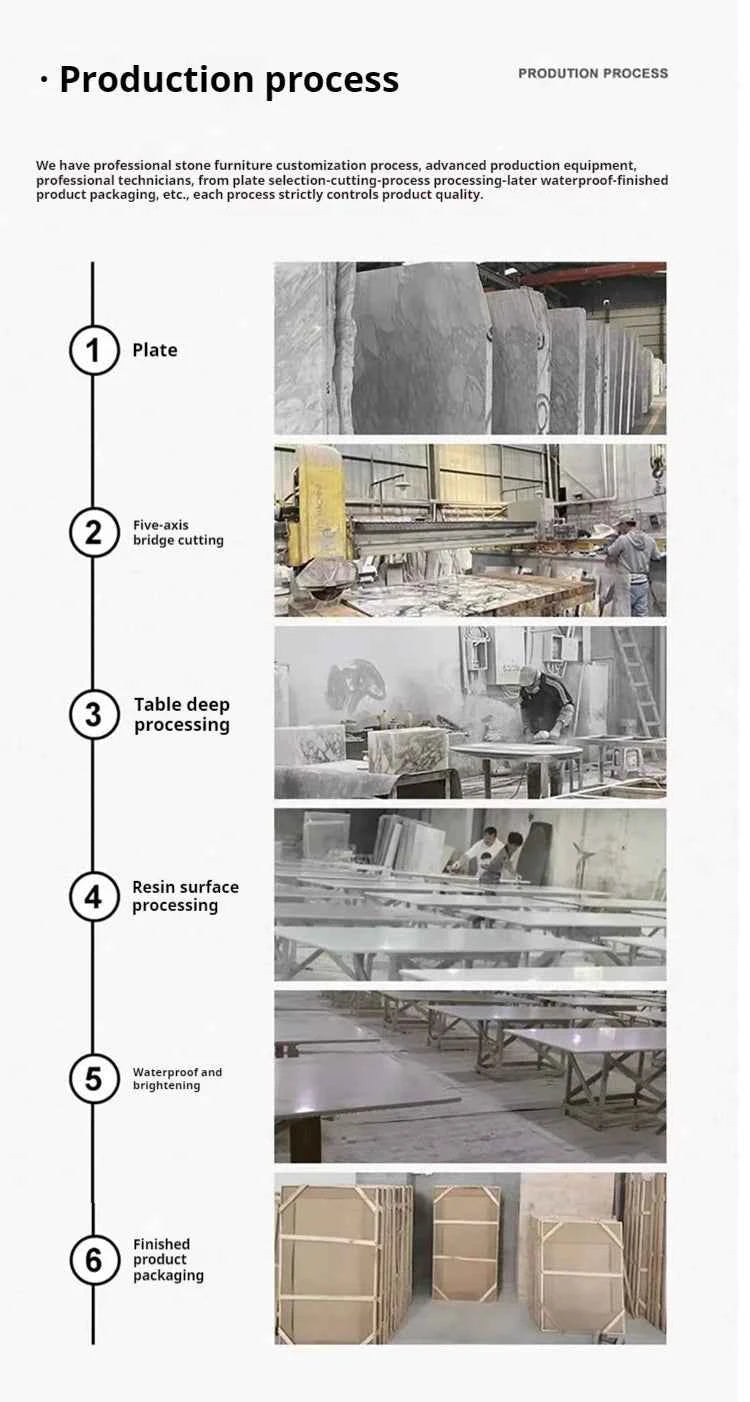 · Production process

PRODUTION PROCESS

We have professional stone furniture customization process, advanced production equipment, professional technicians, from plate selection-cutting-process processing-later waterproof-finished product packaging, etc., each process strictly controls product quality.

1 Plate

2 Five-axis bridge cutting

3 Table deep processing

4 Resin surface processing

5 Waterproof and brightening

6 Finished product packaging