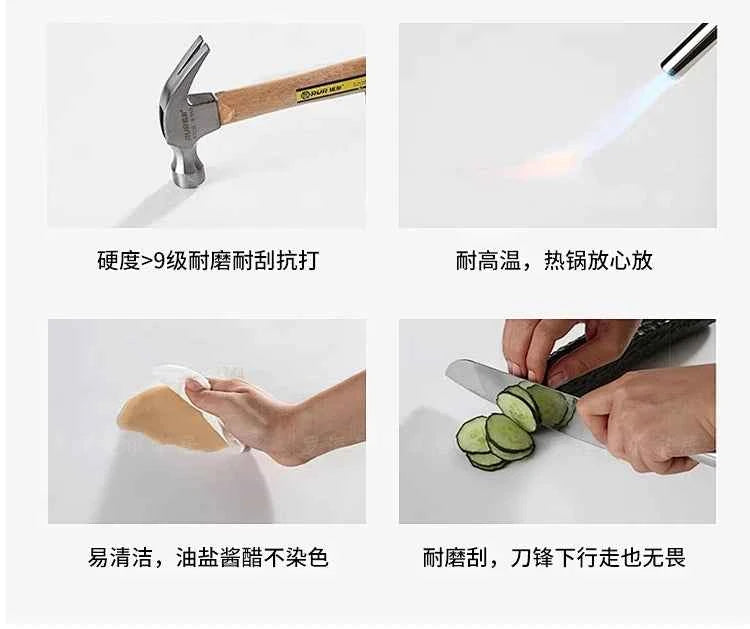 硬度>9级耐磨耐刮抗打

耐高温，热锅放心放

易清洁，油盐酱醋不染色

耐磨刮，刀锋下行走也无畏