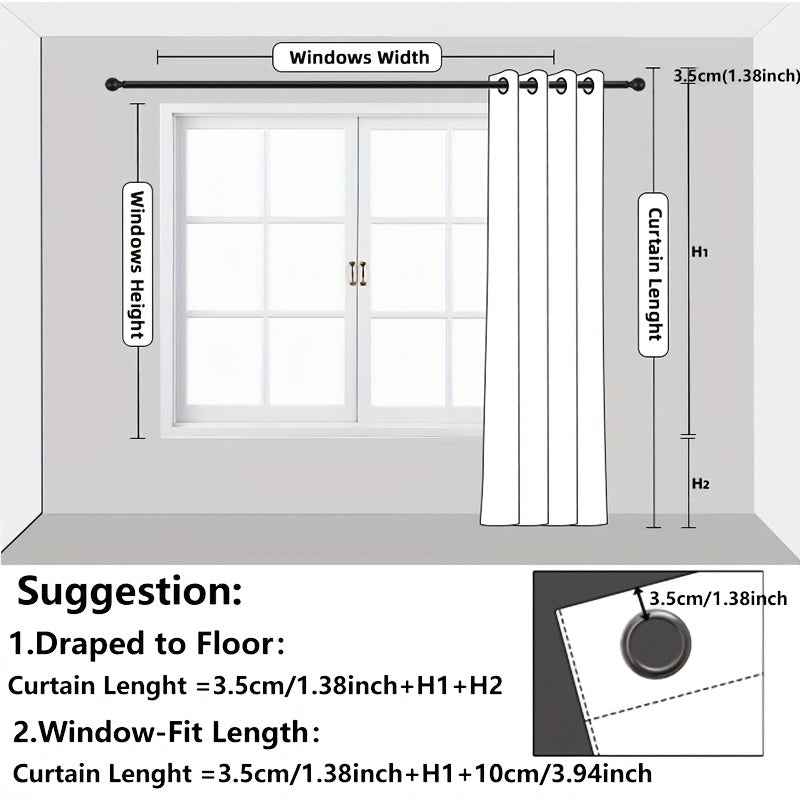 Windows Width

3.5cm(1.38inch)

Windows Height

Curtain Lenght

H1

H2

Suggestion:

1.Draped to Floor:

Curtain Lenght =3.5cm/1.38inch+H1+H2

2.Window-Fit Length:

Curtain Lenght =3.5cm/1.38inch+H1+10cm/3.94inch

3.5cm/1.38inch