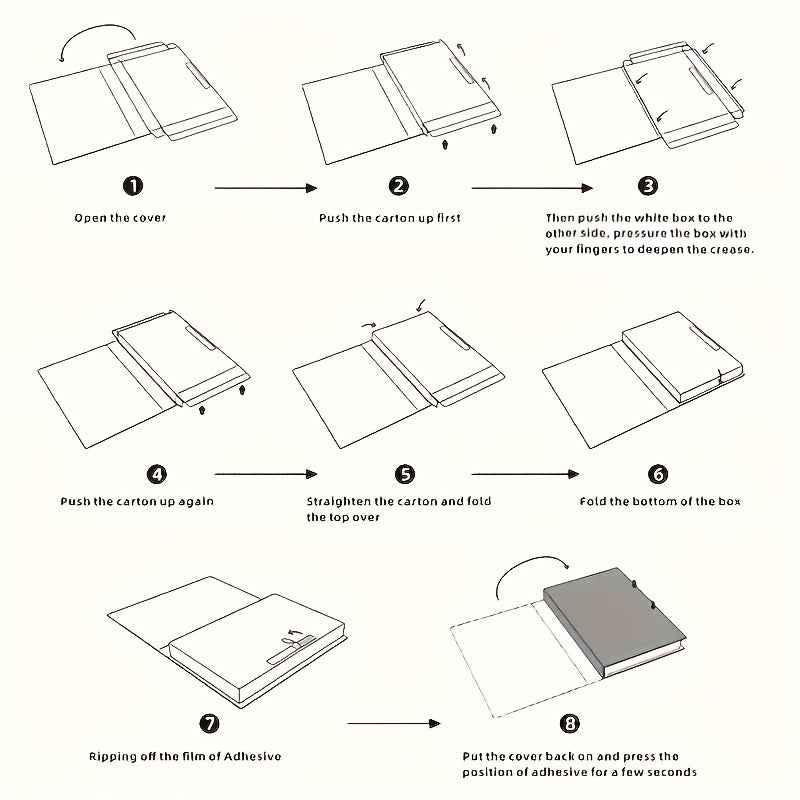 1
Open the cover

2
Push the carton up first

3
Then push the white box to the other side, pressure the box with your fingers to deepen the crease.

4
Push the carton up again

5
Straighten the carton and fold the top over

6
Fold the bottom of the box

7
Ripping off the film of Adhesive

8
Put the cover back on and press the position of adhesive for a few seconds